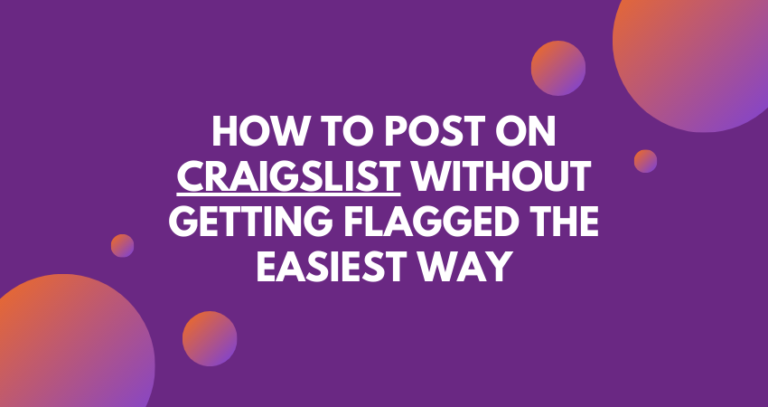 HOW TO POST ON CRAIGSLIST WITHOUT GETTING FLAGGED THE EASIEST WAY